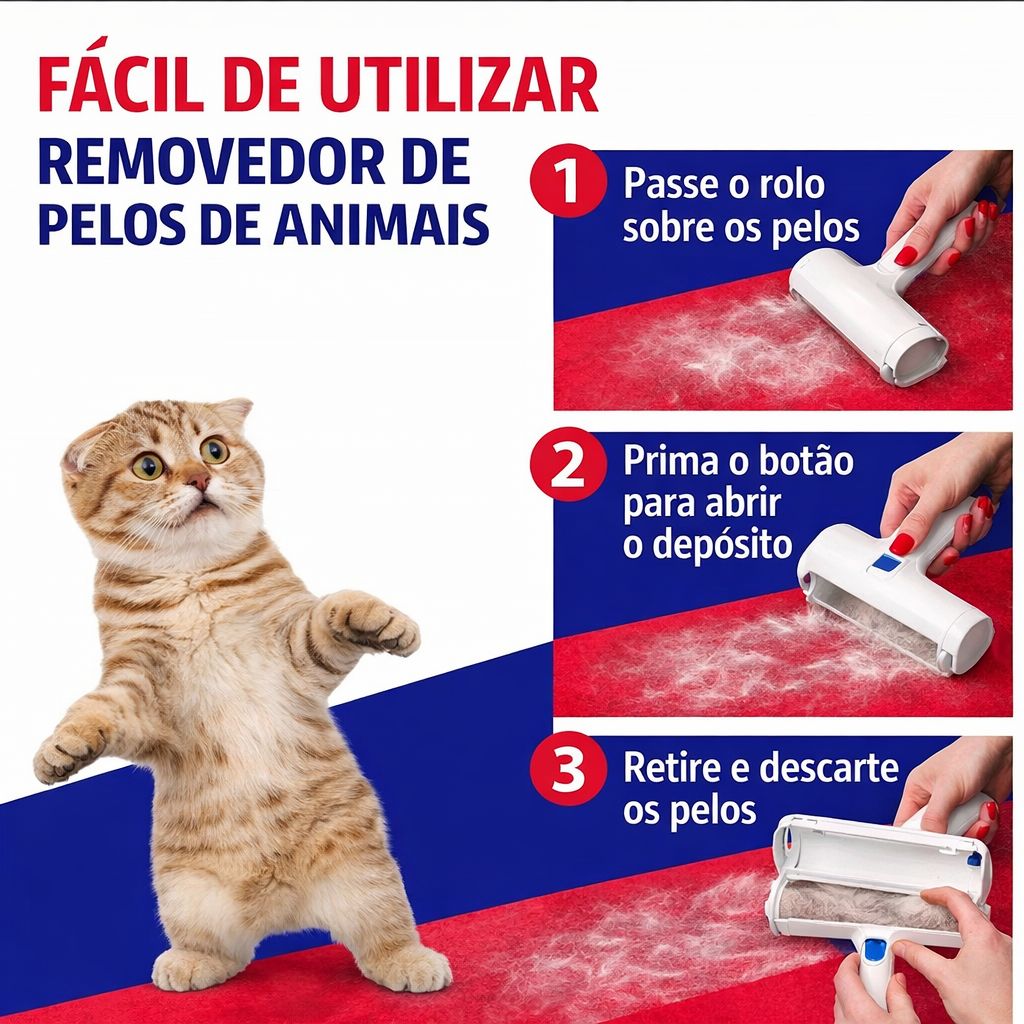 FÁCIL DE UTILIZAR
REMOVEDOR DE PELOS DE ANIMAIS

1 Passe o rolo sobre os pelos

2 Prima o botão para abrir o depósito

3 Retire e descarte os pelos